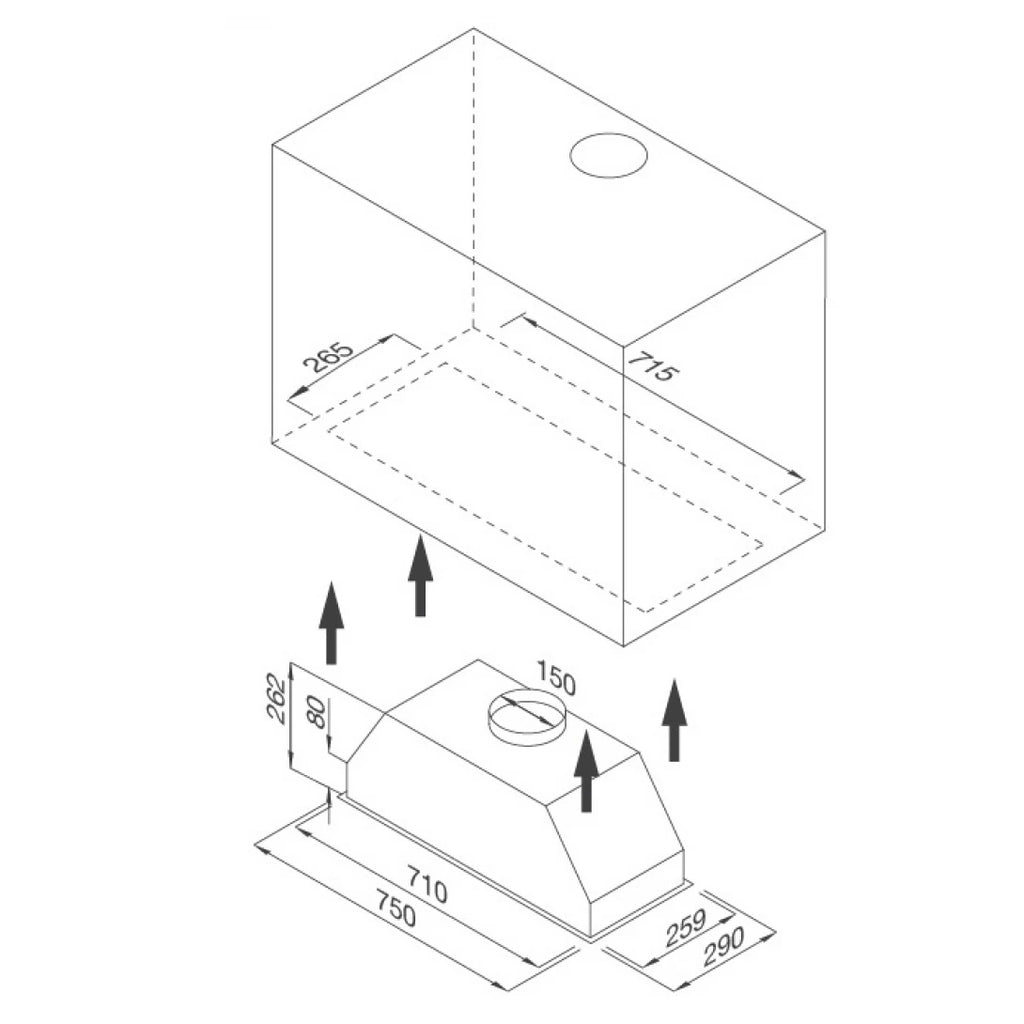 265
715
150
262
80
710
750
259
290