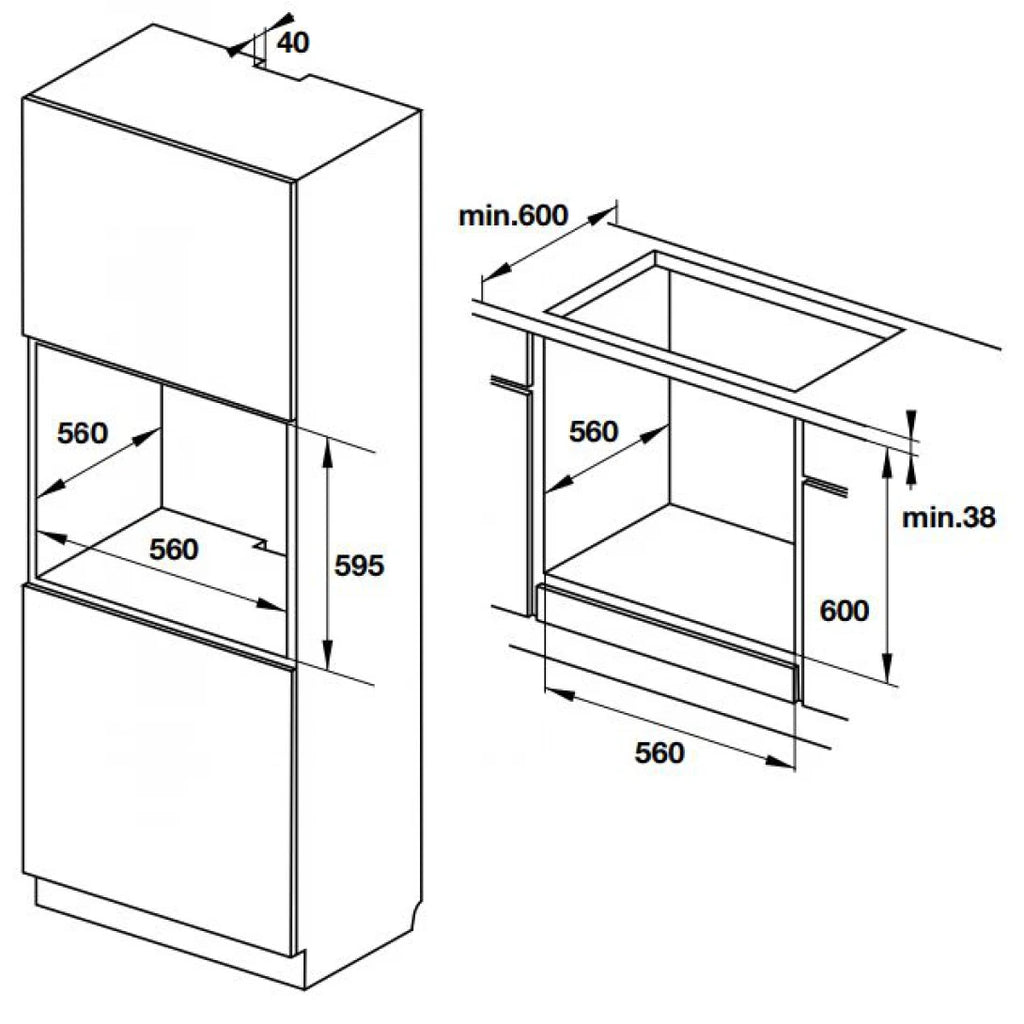 40

560

560

595

min.600

560

min.38

600

560