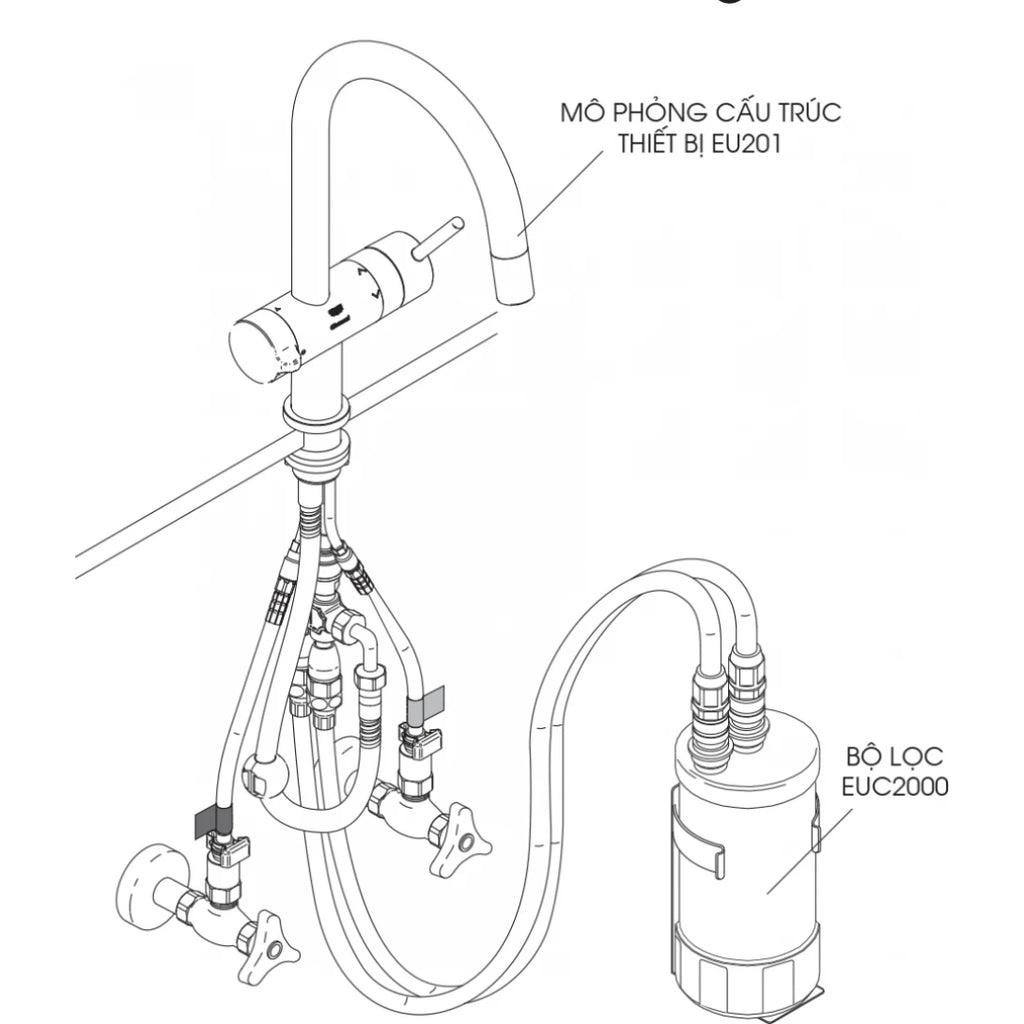 MÔ PHỎNG CẤU TRÚC
THIẾT BỊ EU201

BỘ LỌC
EUC2000