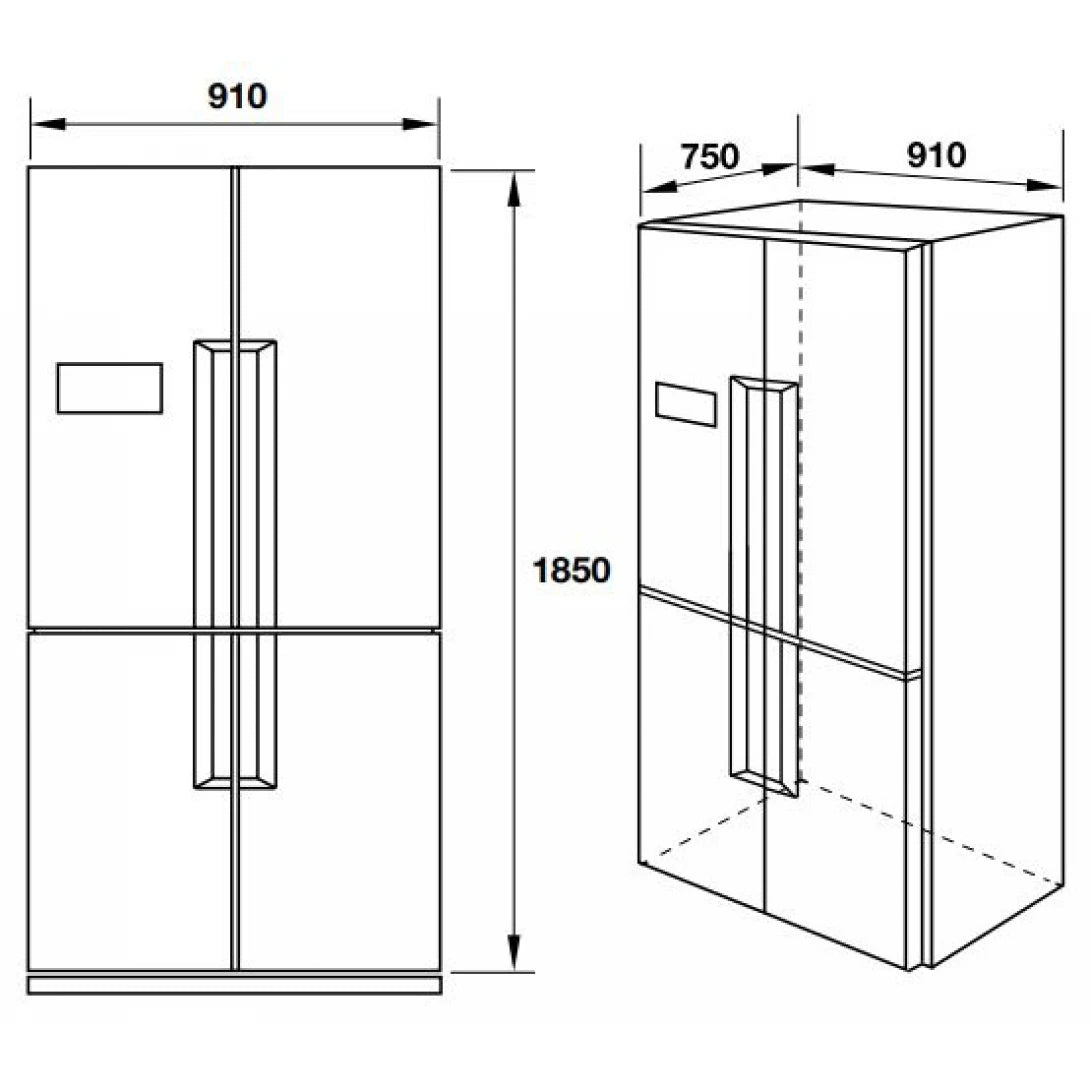 910

1850

750

910