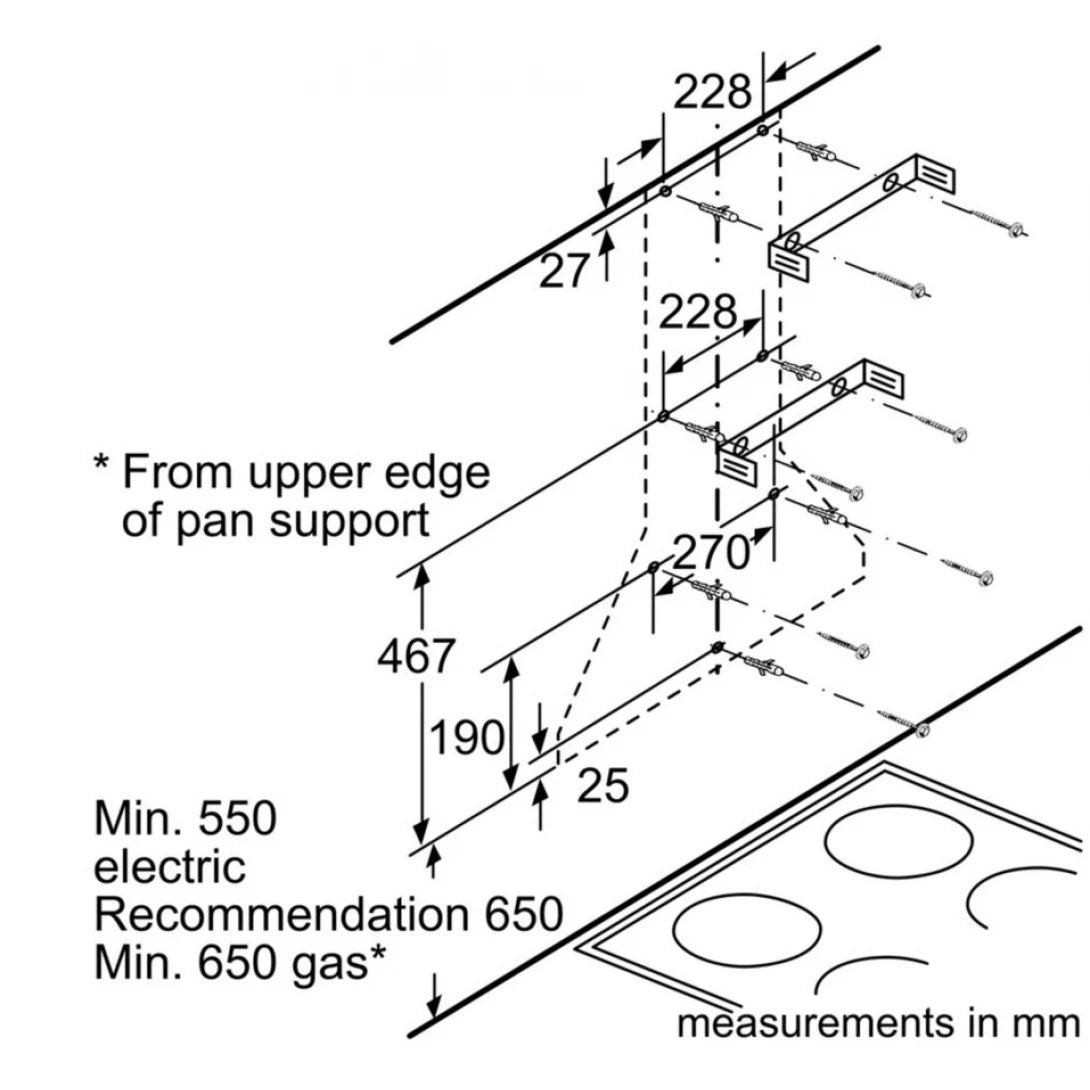 228

27

228

* From upper edge of pan support

270

467

190

25

Min. 550 electric
Recommendation 650
Min. 650 gas*

measurements in mm