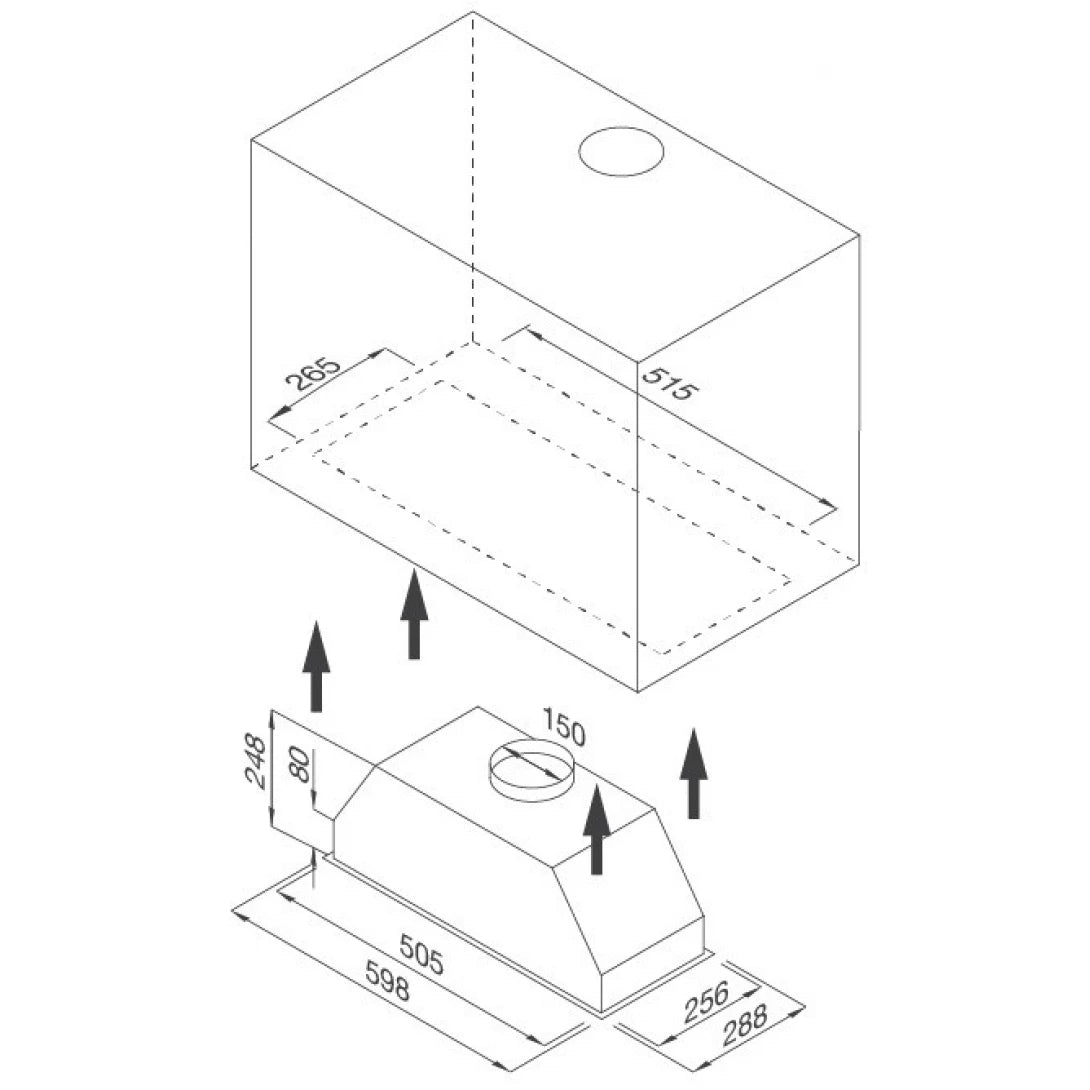 265
515
150
248
80
505
598
256
288