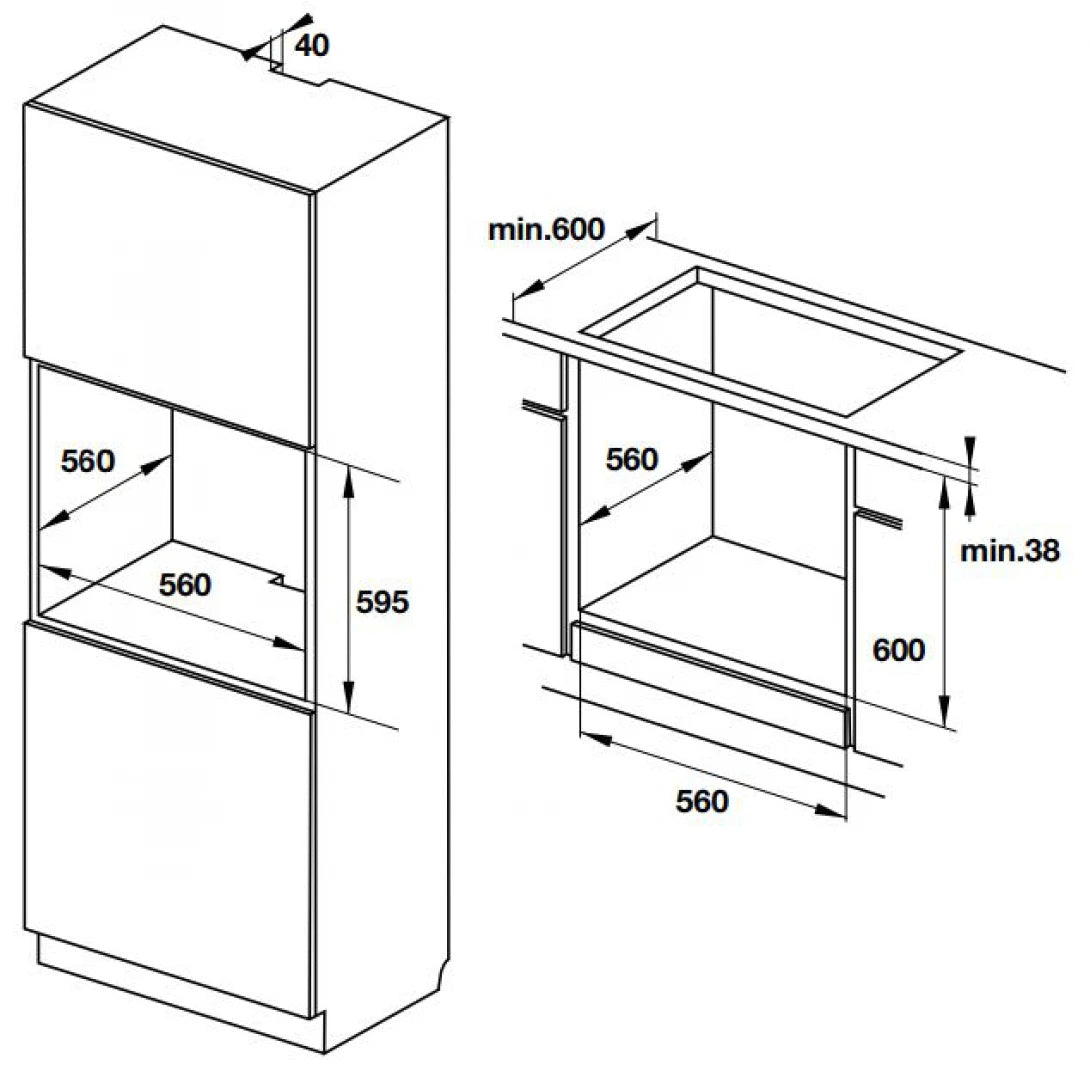 40

560

560

595

min.600

560

min.38

600

560